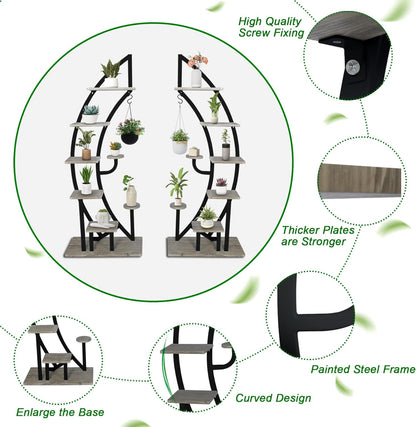 High Quality Screw Fixing

Thicker Plates are Stronger

Painted Steel Frame

Curved Design

Enlarge the Base